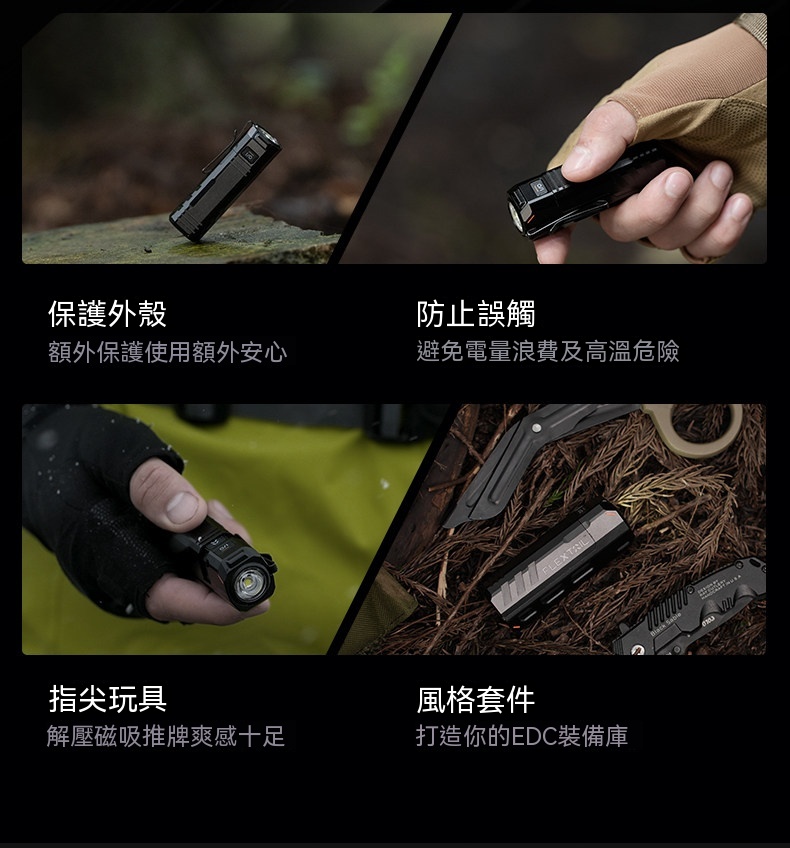 保護外殼
額外保護使用額外安心

防止誤觸
避免電量浪費及高溫危險

FLEXTAIL

指尖玩具
解壓磁吸推牌爽感十足

風格套件
打造你的EDC裝備庫