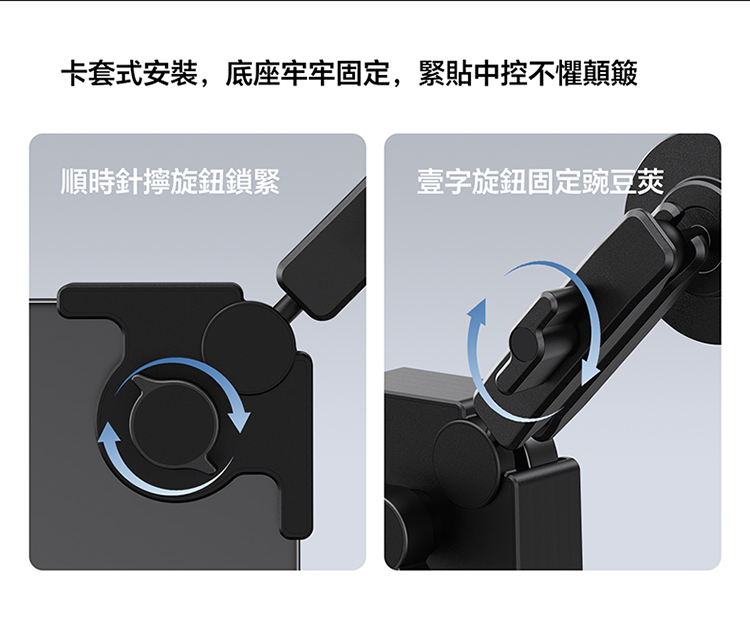 卡套式安裝，底座牢牢固定，緊貼中控不懼顛簸

順時針擰旋鈕鎖緊

壹字旋鈕固定豌豆莢